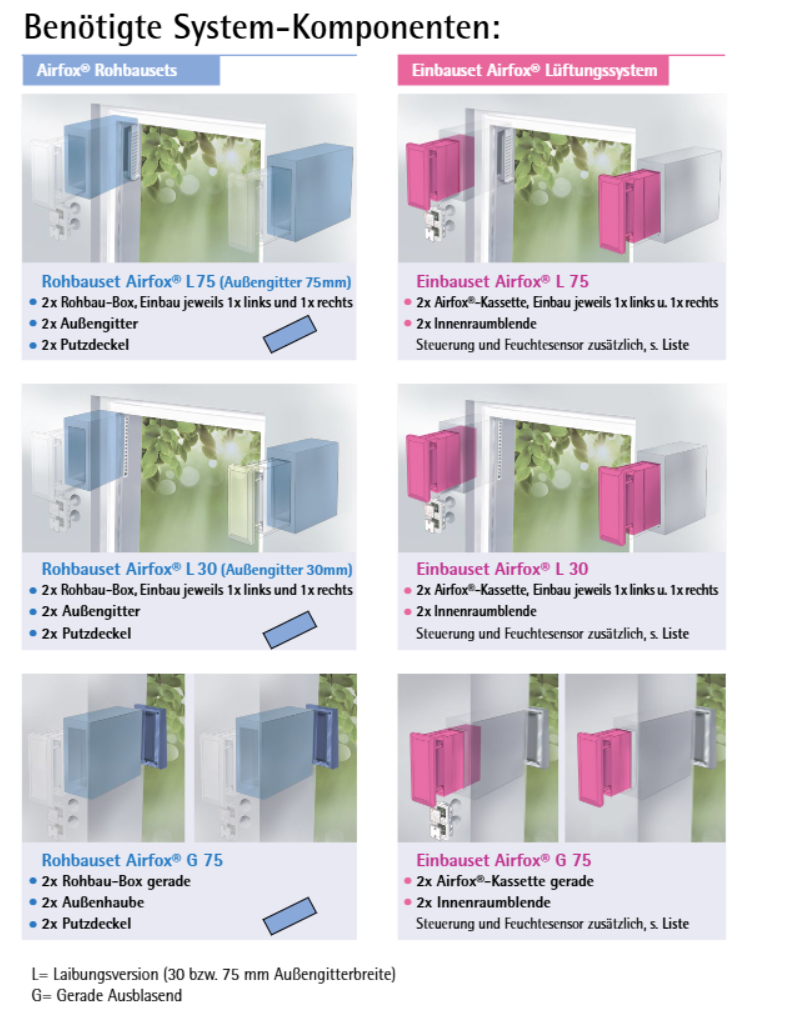 Benötigte System-Komponenten:

Airfox® Rohbausets

Rohbauset Airfox® L 75 (Außengitter 75mm)
• 2x Rohbau-Box, Einbau jeweils 1x links und 1x rechts
• 2x Außengitter
• 2x Putzdeckel

Rohbauset Airfox® L 30 (Außengitter 30mm)
• 2x Rohbau-Box, Einbau jeweils 1x links und 1x rechts
• 2x Außengitter
• 2x Putzdeckel

Rohbauset Airfox® G 75
• 2x Rohbau-Box gerade
• 2x Außenhaube
• 2x Putzdeckel

Einbauset Airfox® Lüftungssystem

Einbauset Airfox® L 75
• 2x Airfox®-Kassette, Einbau jeweils 1x links u. 1x rechts
• 2x Innenraumblende
Steuerung und Feuchtesensor zusätzlich, s. Liste

Einbauset Airfox® L 30
• 2x Airfox®-Kassette, Einbau jeweils 1x links u. 1x rechts
• 2x Innenraumblende
Steuerung und Feuchtesensor zusätzlich, s. Liste

Einbauset Airfox® G 75
• 2x Airfox®-Kassette gerade
• 2x Innenraumblende
Steuerung und Feuchtesensor zusätzlich, s. Liste

L= Laibungsversion (30 bzw. 75 mm Außengitterbreite)
G= Gerade Ausblasend