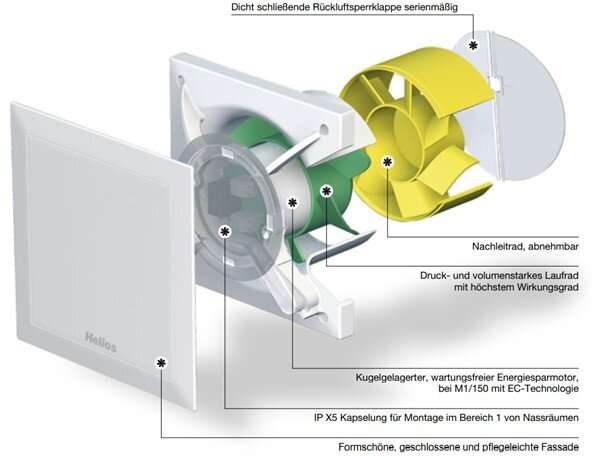 Dicht schließende Rückluftsperrklappe serienmäßig

Helios

Nachleitrad, abnehmbar

Druck- und volumenstarkes Laufrad mit höchstem Wirkungsgrad

Kugelgelagerter, wartungsfreier Energiesparmotor, bei M1/150 mit EC-Technologie

IP X5 Kapselung für Montage im Bereich 1 von Nassräumen

Formschöne, geschlossene und pflegeleichte Fassade