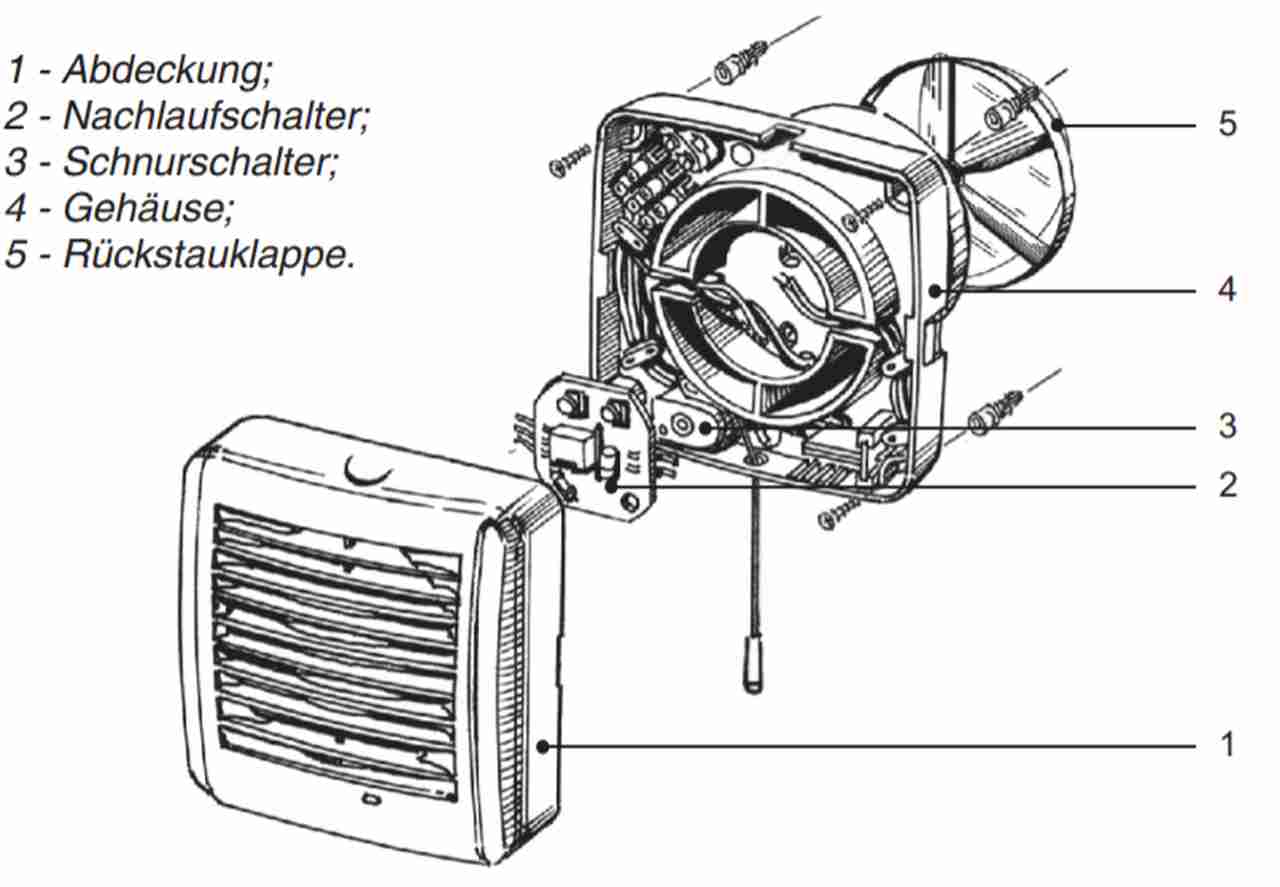 1 - Abdeckung;
2 - Nachlaufschalter;
3 - Schnurschalter;
4 - Gehäuse;
5 - Rückstauklappe.

5

4

3

2

1